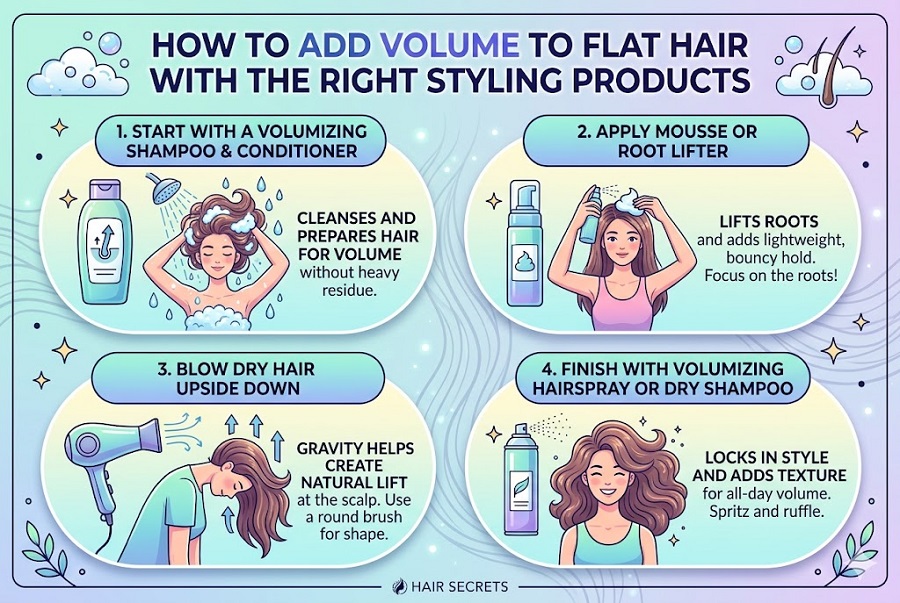 HOW TO ADD VOLUME TO FLAT HAIR WITH THE RIGHT STYLING PRODUCTS

1. START WITH A VOLUMIZING SHAMPOO & CONDITIONER

CLEANSES AND PREPARES HAIR FOR VOLUME without heavy residue.

2. APPLY MOUSSE OR ROOT LIFTER

LIFTS ROOTS and adds lightweight, bouncy hold. Focus on the roots!

3. BLOW DRY HAIR UPSIDE DOWN

GRAVITY HELPS CREATE NATURAL LIFT at the scalp. Use a round brush for shape.

4. FINISH WITH VOLUMIZING HAIRSPRAY OR DRY SHAMPOO

LOCKS IN STYLE AND ADDS TEXTURE for all-day volume. Spritz and ruffle.

HAIR SECRETS